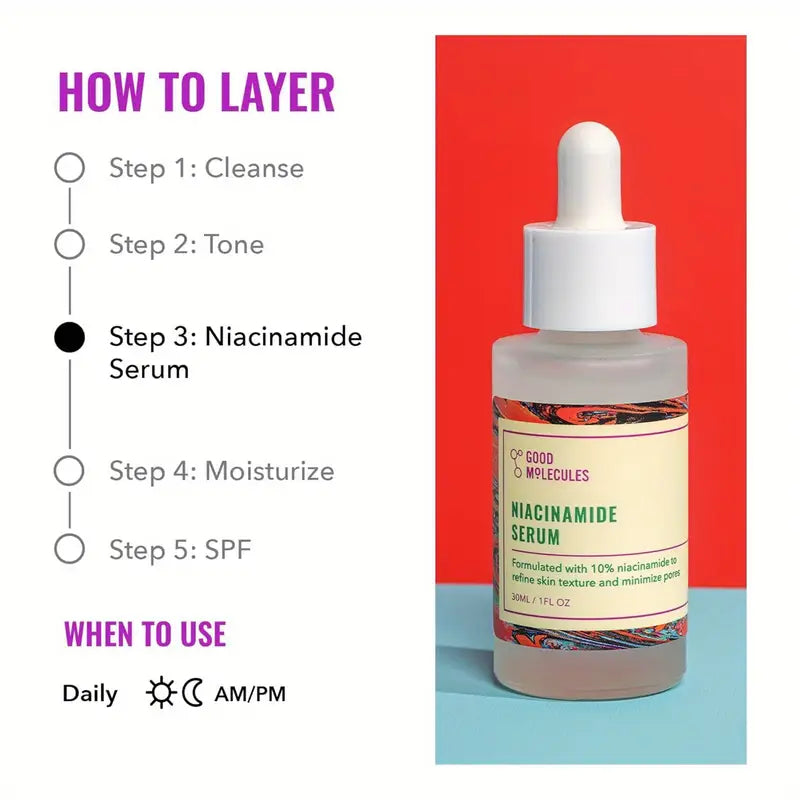 HOW TO LAYER

Step 1: Cleanse

Step 2: Tone

Step 3: Niacinamide Serum

Step 4: Moisturize

Step 5: SPF

WHEN TO USE

Daily AM/PM

GOOD MOLECULES

NIACINAMIDE SERUM

Formulated with 10% niacinamide to refine skin texture and minimize pores

30ML / 1FL OZ